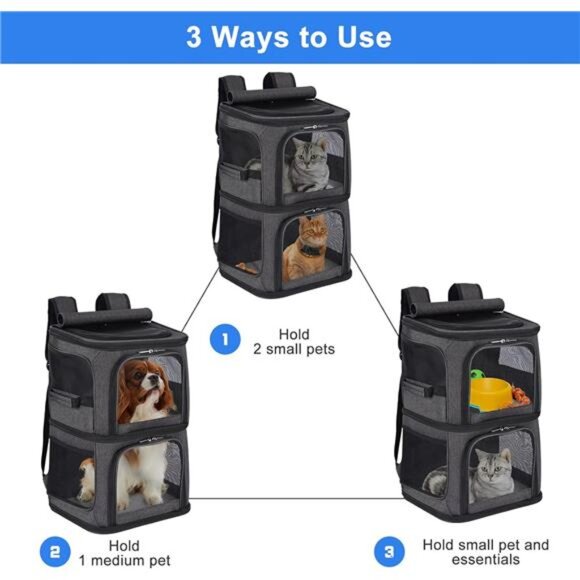 3 Ways to Use

1 Hold 2 small pets

2 Hold 1 medium pet

3 Hold small pet and essentials